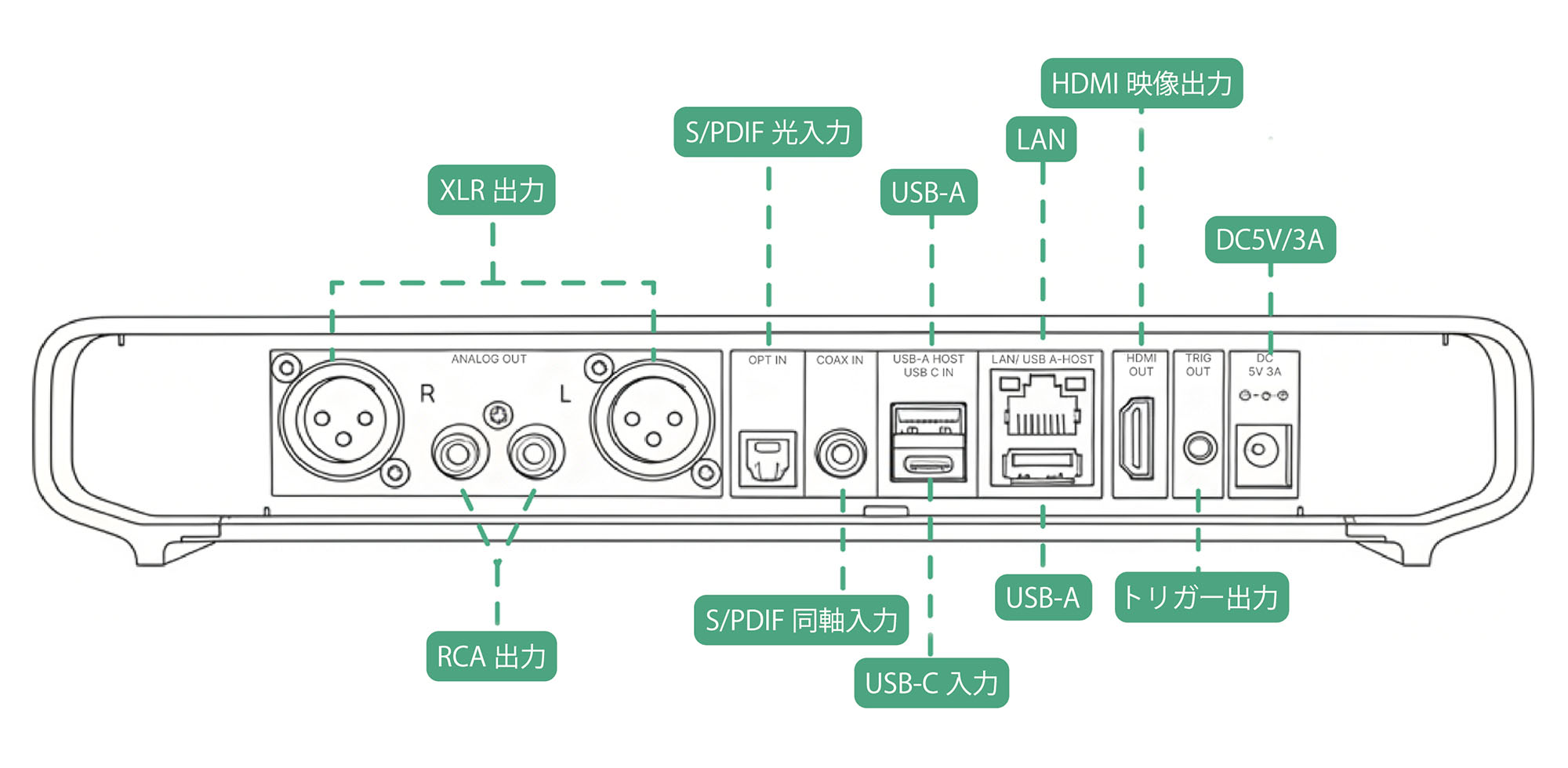 HDMI 映像出力

S/PDIF 光入力

LAN

XLR 出力

USB-A

DC5V/3A

ANALOG OUT

R

L

OPT IN

COAX IN

USB-A HOST
USB C IN

LAN/ USB A-HOST

HDMI
OUT

TRIG
OUT

DC
5V 3A

USB-A

トリガー出力

S/PDIF 同軸入力

RCA 出力

USB-C 入力